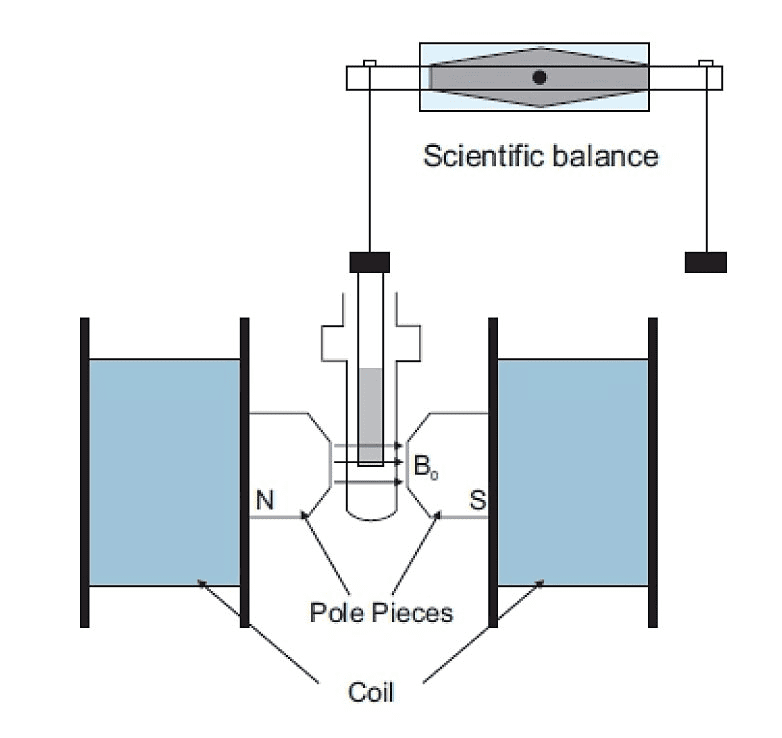 Scientific balance

$B_0$

N

S

Pole Pieces

Coil